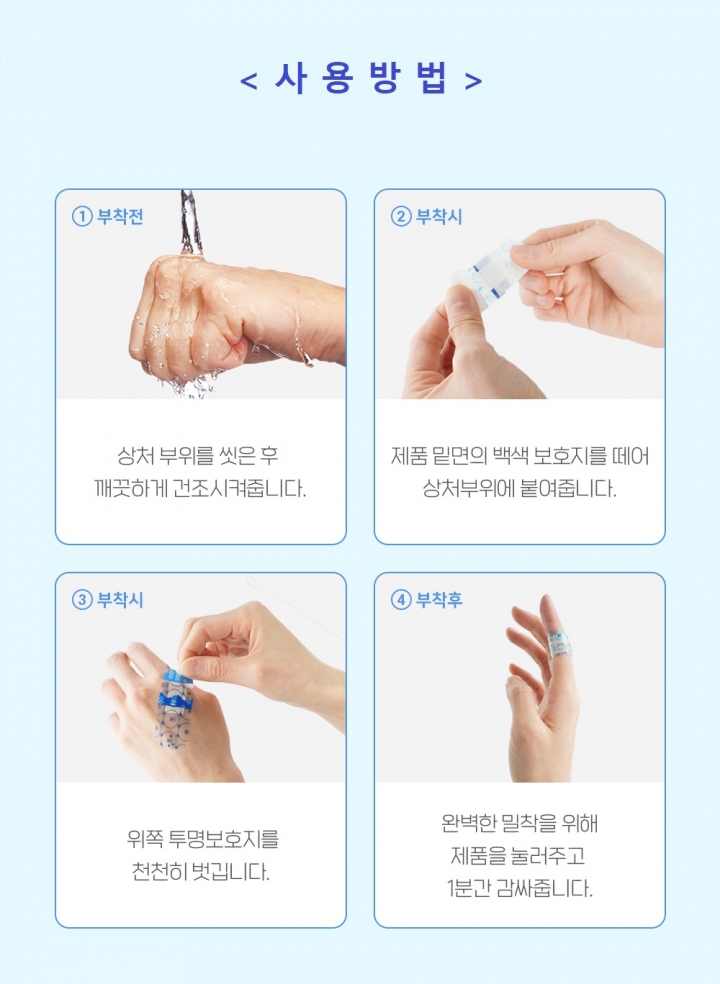 < 사 용 방 법 >

① 부착전

상처 부위를 씻은 후 깨끗하게 건조시켜줍니다.

② 부착시

제품 밑면의 백색 보호지를 떼어 상처부위에 붙여줍니다.

③ 부착시

위쪽 투명보호지를 천천히 벗깁니다.

④ 부착후

완벽한 밀착을 위해 제품을 눌러주고 1분간 감싸줍니다.